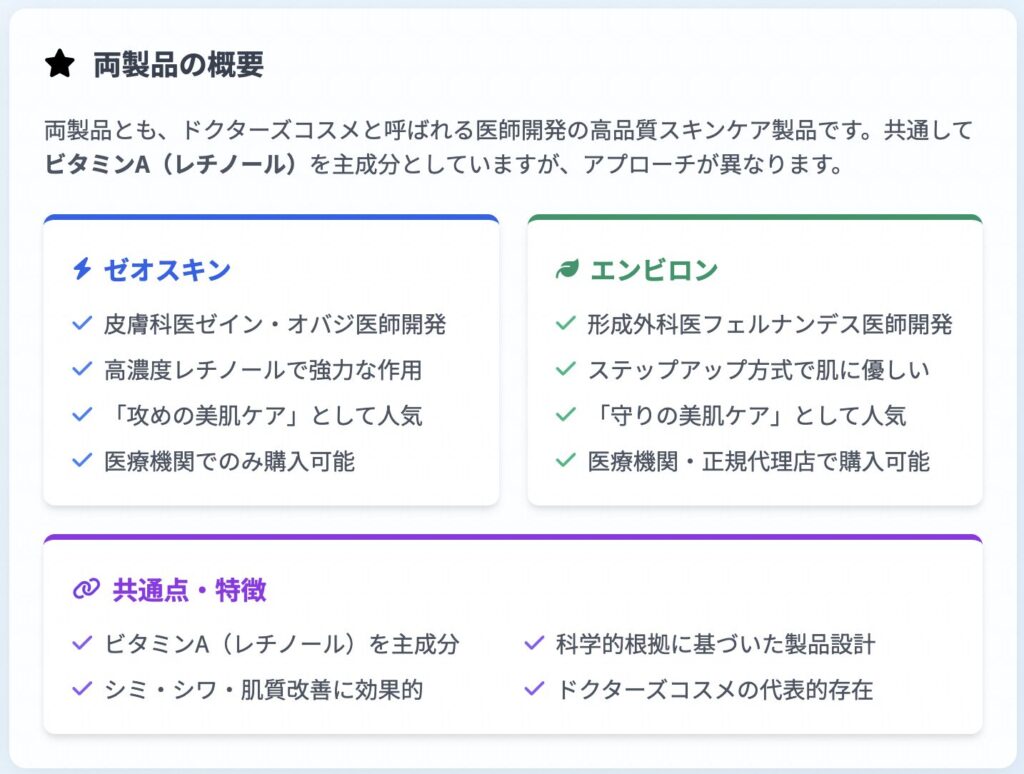 両製品の概要

両製品とも、ドクターズコスメと呼ばれる医師開発の高品質スキンケア製品です。共通してビタミンA（レチノール）を主成分としていますが、アプローチが異なります。

ゼオスキン

✓ 皮膚科医ゼイン・オバジ医師開発
✓ 高濃度レチノールで強力な作用
✓ 「攻めの美肌ケア」として人気
✓ 医療機関でのみ購入可能

エンビロン

✓ 形成外科医フェルナンデス医師開発
✓ ステップアップ方式で肌に優しい
✓ 「守りの美肌ケア」として人気
✓ 医療機関・正規代理店で購入可能

共通点・特徴

✓ ビタミンA（レチノール）を主成分
✓ シミ・シワ・肌質改善に効果的
✓ 科学的根拠に基づいた製品設計
✓ ドクターズコスメの代表的存在